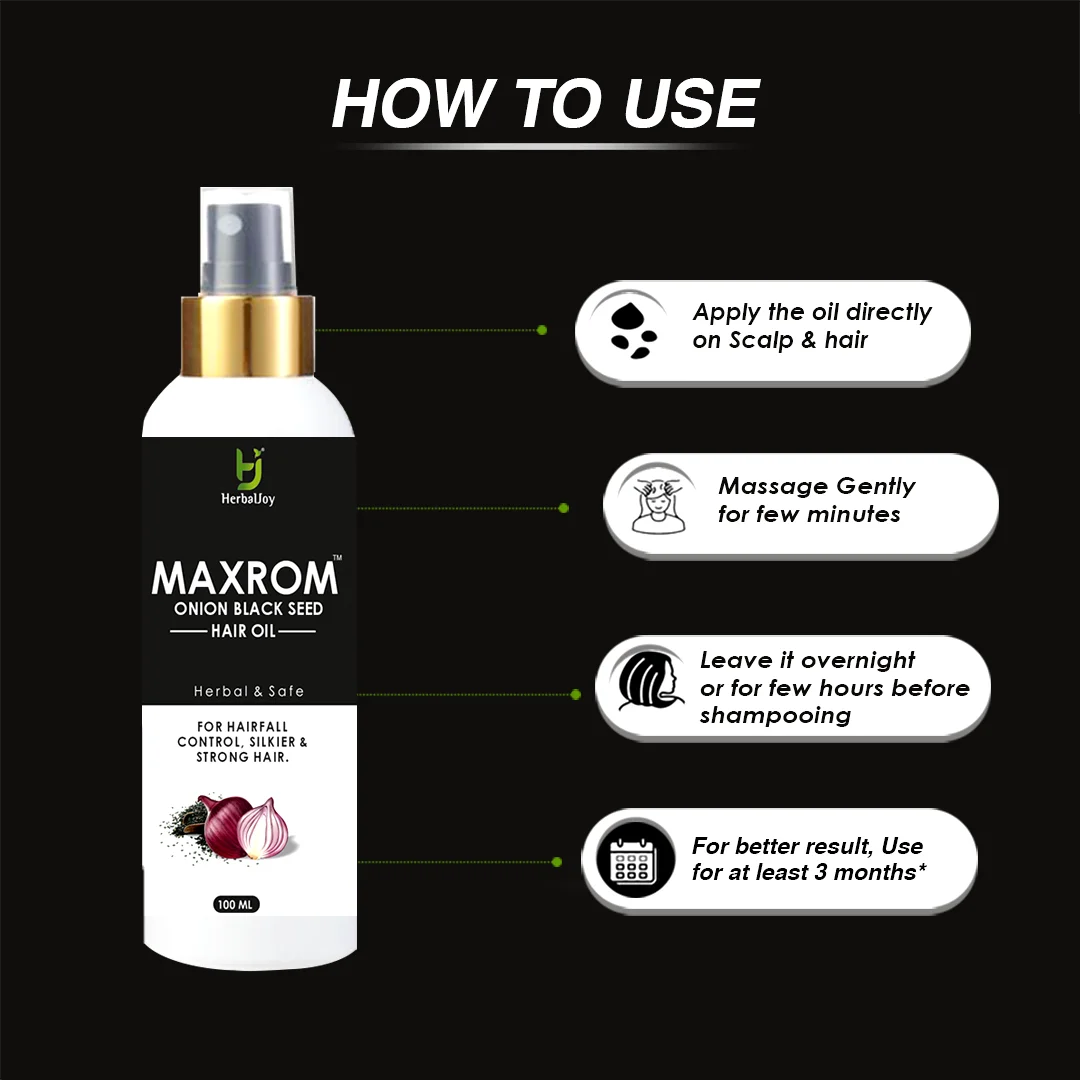 HOW TO USE

HerbalJoy

MAXROM™
ONION BLACK SEED
HAIR OIL

Herbal & Safe

FOR HAIRFALL CONTROL, SILKIER & STRONG HAIR.

100 ML

Apply the oil directly on Scalp & hair

Massage Gently for few minutes

Leave it overnight or for few hours before shampooing

For better result, Use for at least 3 months*