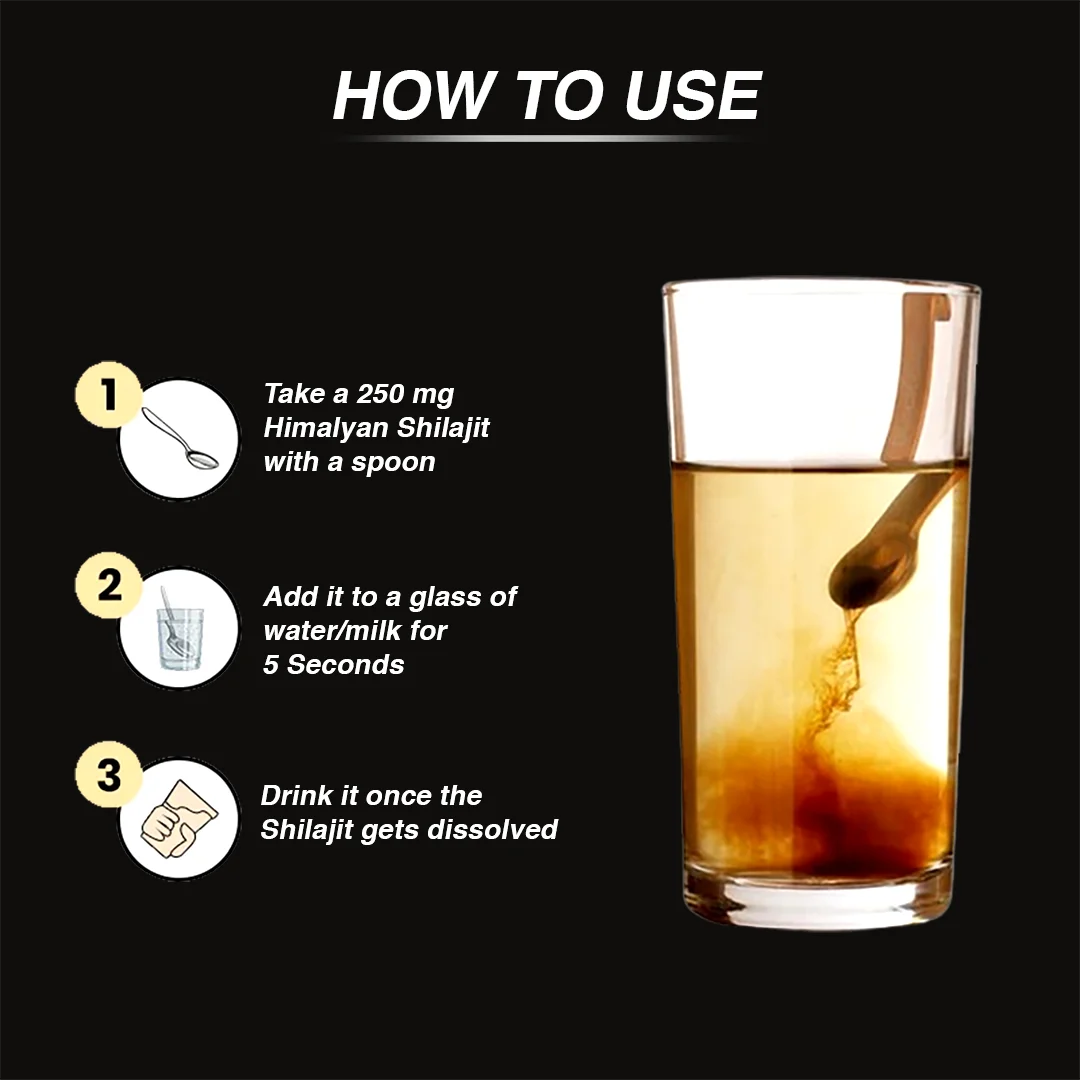 HOW TO USE

1
Take a 250 mg Himalyan Shilajit with a spoon

2
Add it to a glass of water/milk for 5 Seconds

3
Drink it once the Shilajit gets dissolved