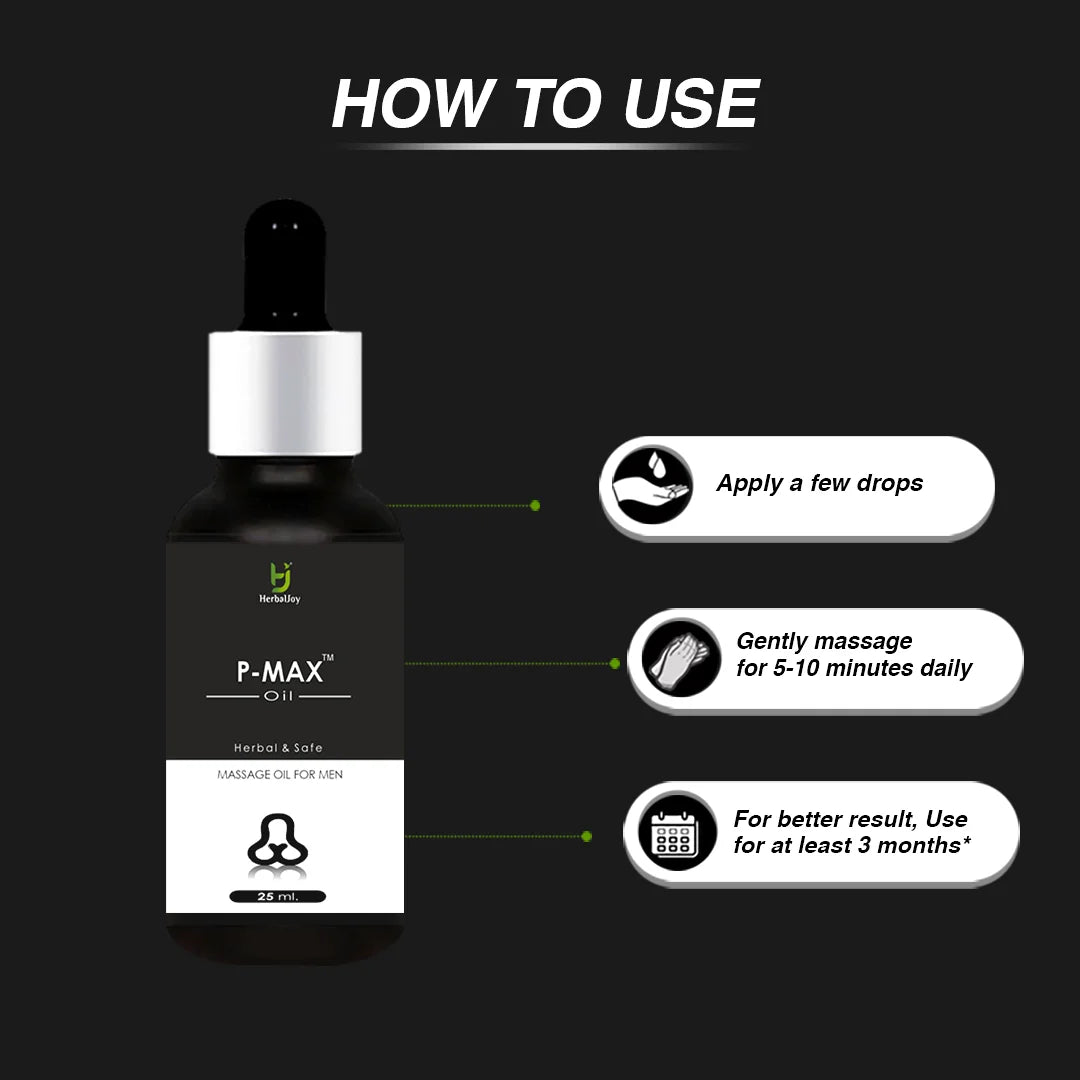 HOW TO USE

HerbalJoy

P-MAX™
Oil

Herbal & Safe

MASSAGE OIL FOR MEN

25 ml.

Apply a few drops

Gently massage for 5-10 minutes daily

For better result, Use for at least 3 months*