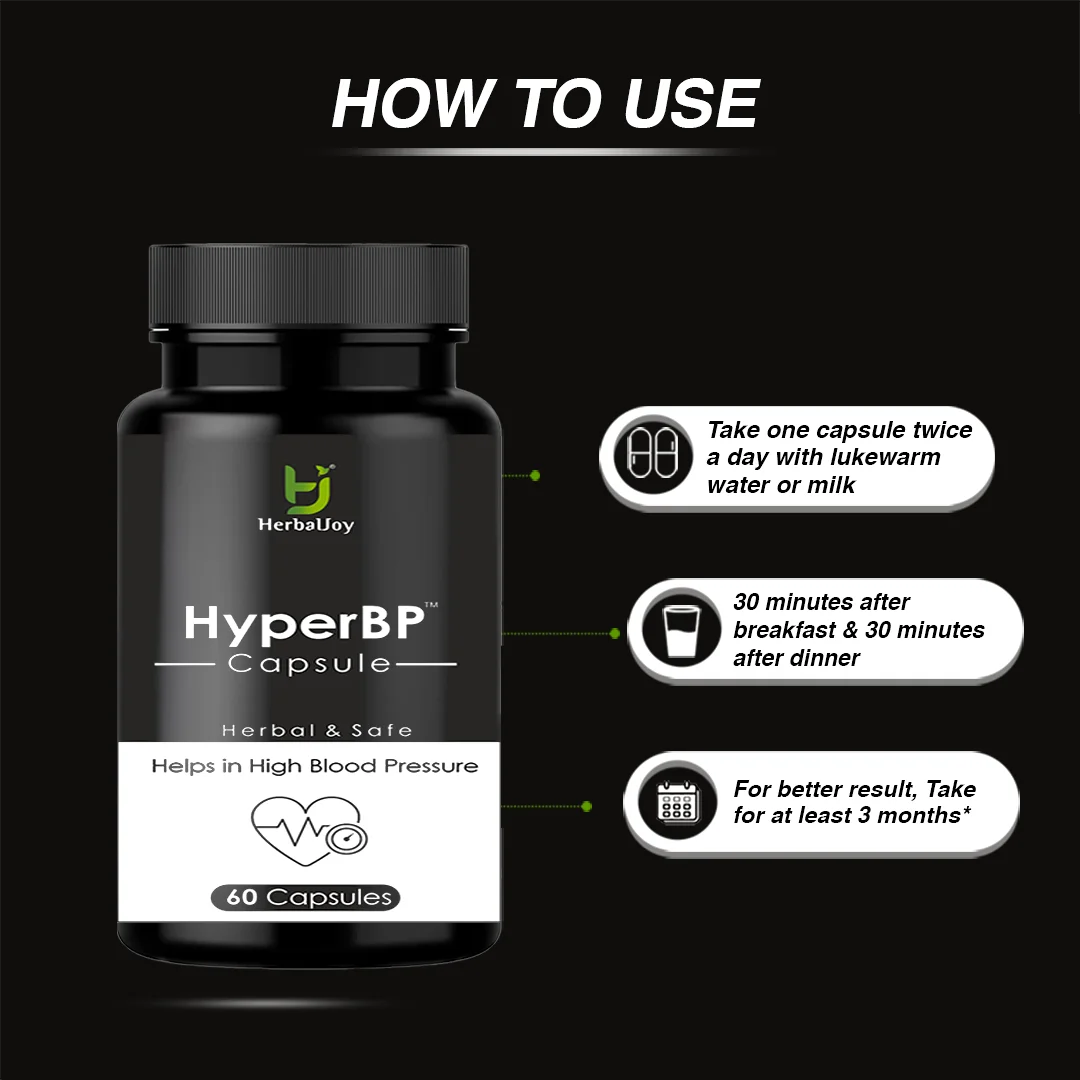 HOW TO USE

HerbalJoy

HyperBP™
Capsule

Herbal & Safe

Helps in High Blood Pressure

60 Capsules

Take one capsule twice a day with lukewarm water or milk

30 minutes after breakfast & 30 minutes after dinner

For better result, Take for at least 3 months*